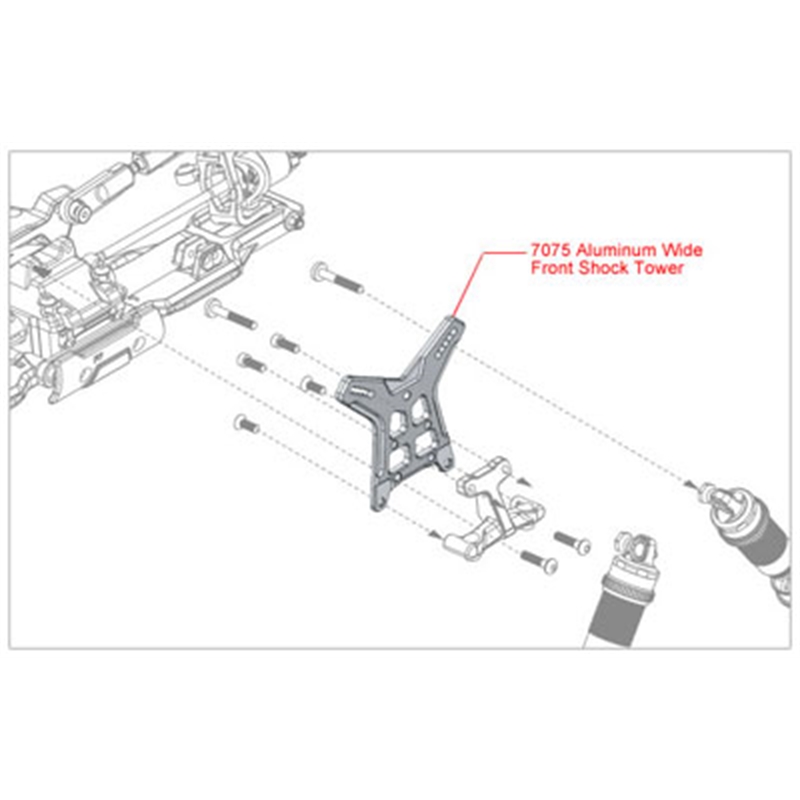 7075 Aluminum Wide
Front Shock Tower